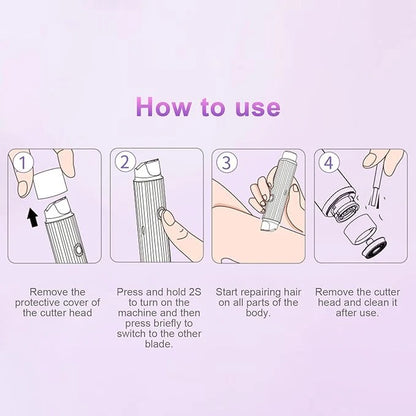 How to use

1

2

3

4

Remove the protective cover of the cutter head

Press and hold 2S to turn on the machine and then press briefly to switch to the other blade.

Start repairing hair on all parts of the body.

Remove the cutter head and clean it after use.