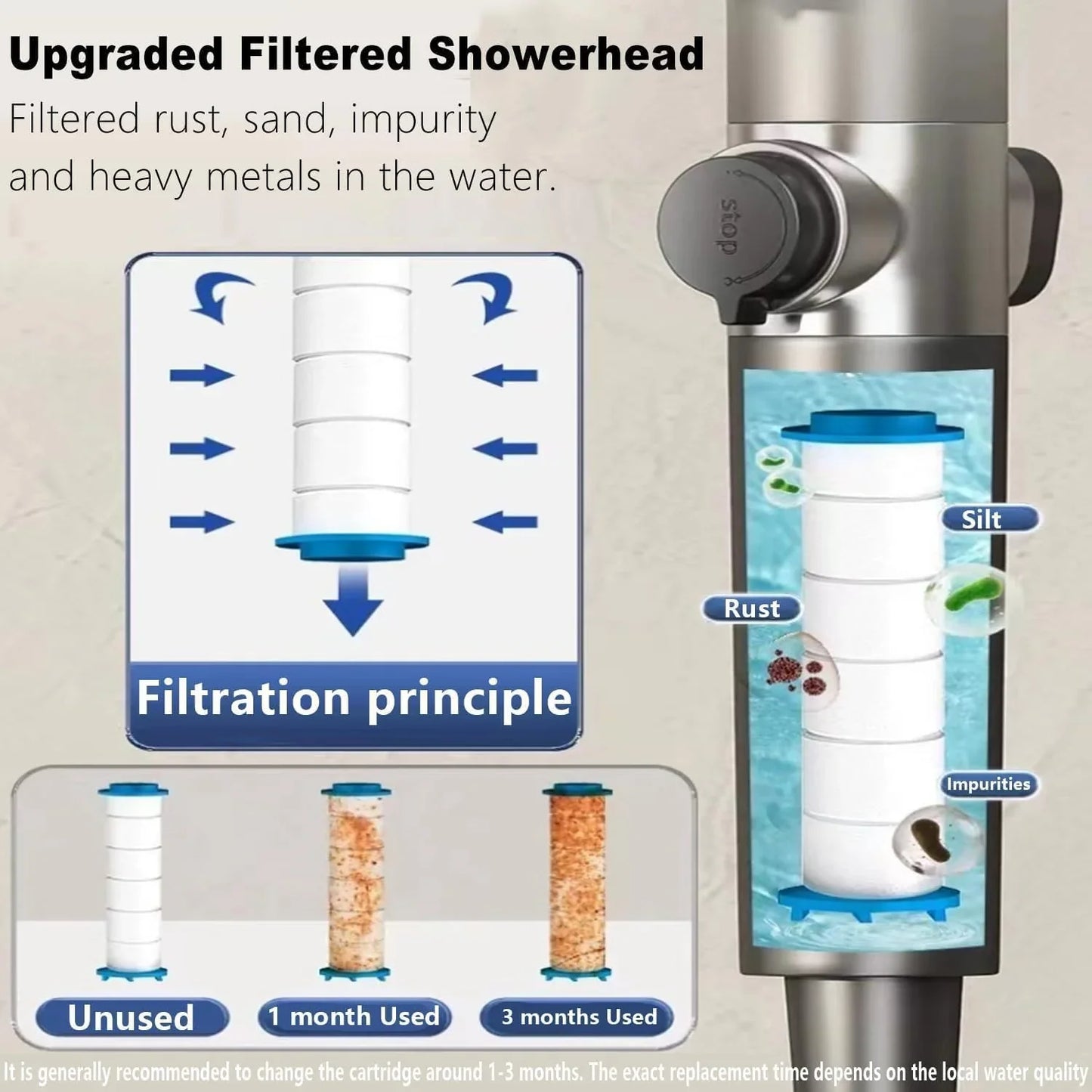 Upgraded Filtered Showerhead

Filtered rust, sand, impurity and heavy metals in the water.

stop

Filtration principle

Silt

Rust

Impurities

Unused

1 month Used

3 months Used

It is generally recommended to change the cartridge around 1-3 months. The exact replacement time depends on the local water quality